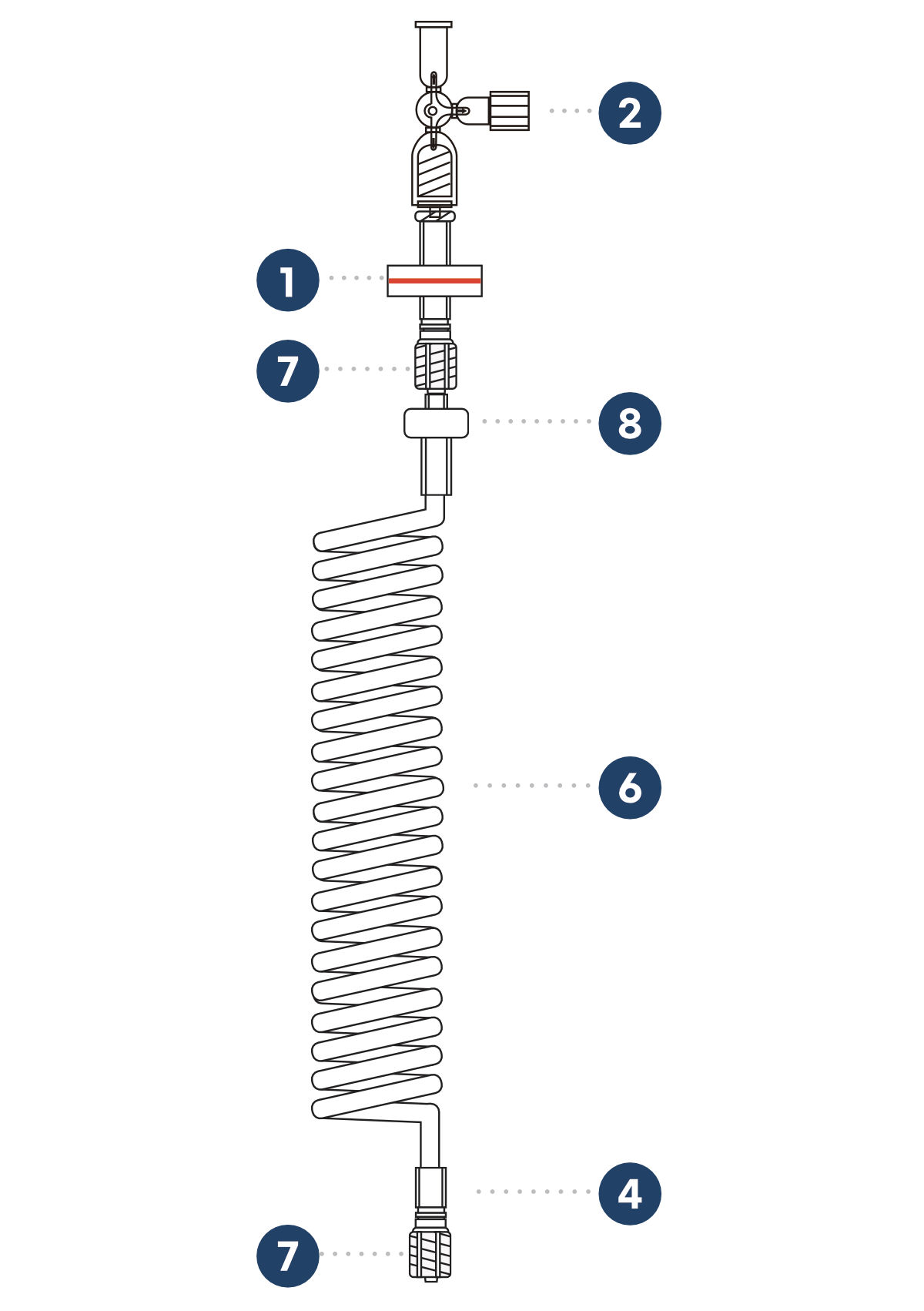 2
1
7
8
6
4
7